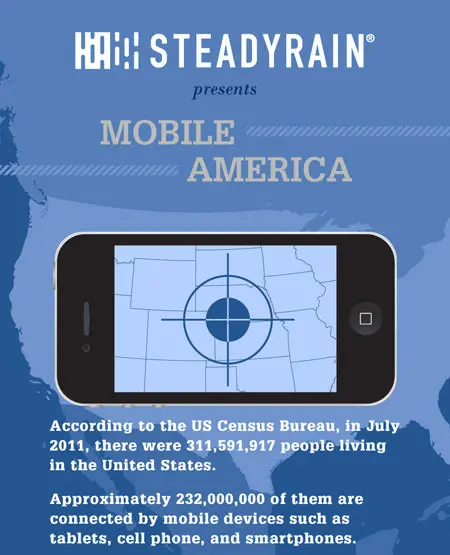 STEADYRAIN®

presents

MOBILE AMERICA

According to the US Census Bureau, in July 2011, there were 311,591,917 people living in the United States.

Approximately 232,000,000 of them are connected by mobile devices such as tablets, cell phone, and smartphones.