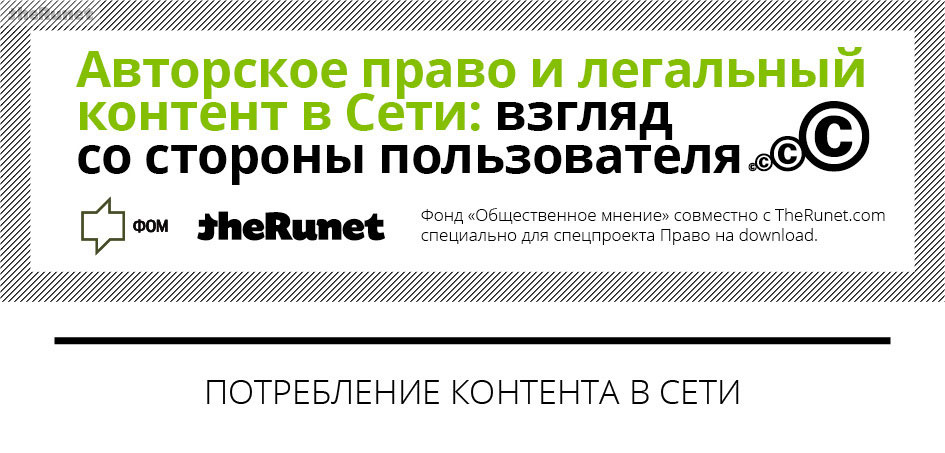 theRunet

Авторское право и легальный контент в Сети: взгляд со стороны пользователя ©©©

ФОМ theRunet

Фонд «Общественное мнение» совместно с TheRunet.com специально для спецпроекта Право на download.

ПОТРЕБЛЕНИЕ КОНТЕНТА В СЕТИ